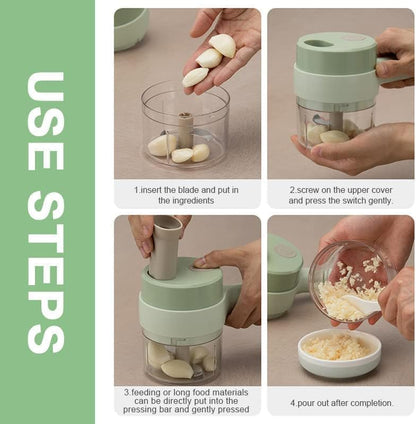 USE STEPS

1.insert the blade and put in the ingredients

2.screw on the upper cover and press the switch gently.

3.feeding or long food materials can be directly put into the pressing bar and gently pressed

4.pour out after completion.